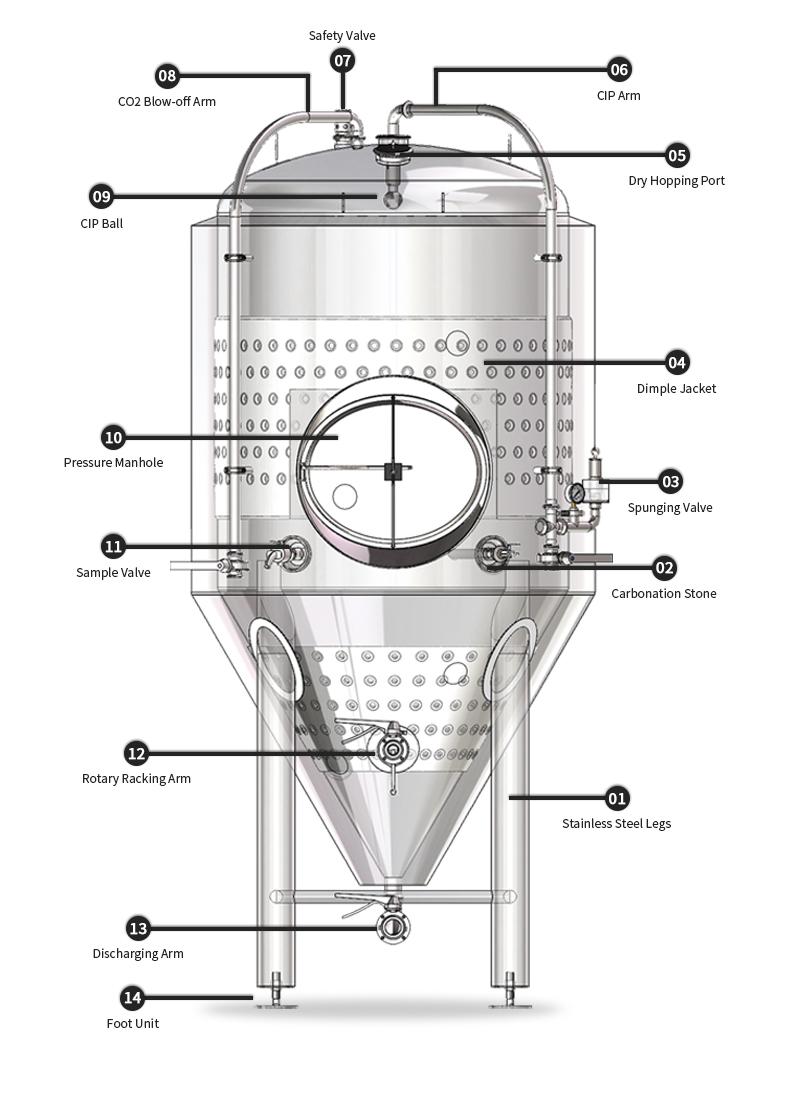 Safety Valve
07

08
CO2 Blow-off Arm

06
CIP Arm

05
Dry Hopping Port

09
CIP Ball

04
Dimple Jacket

10
Pressure Manhole

03
Spunging Valve

11
Sample Valve

02
Carbonation Stone

12
Rotary Racking Arm

01
Stainless Steel Legs

13
Discharging Arm

14
Foot Unit